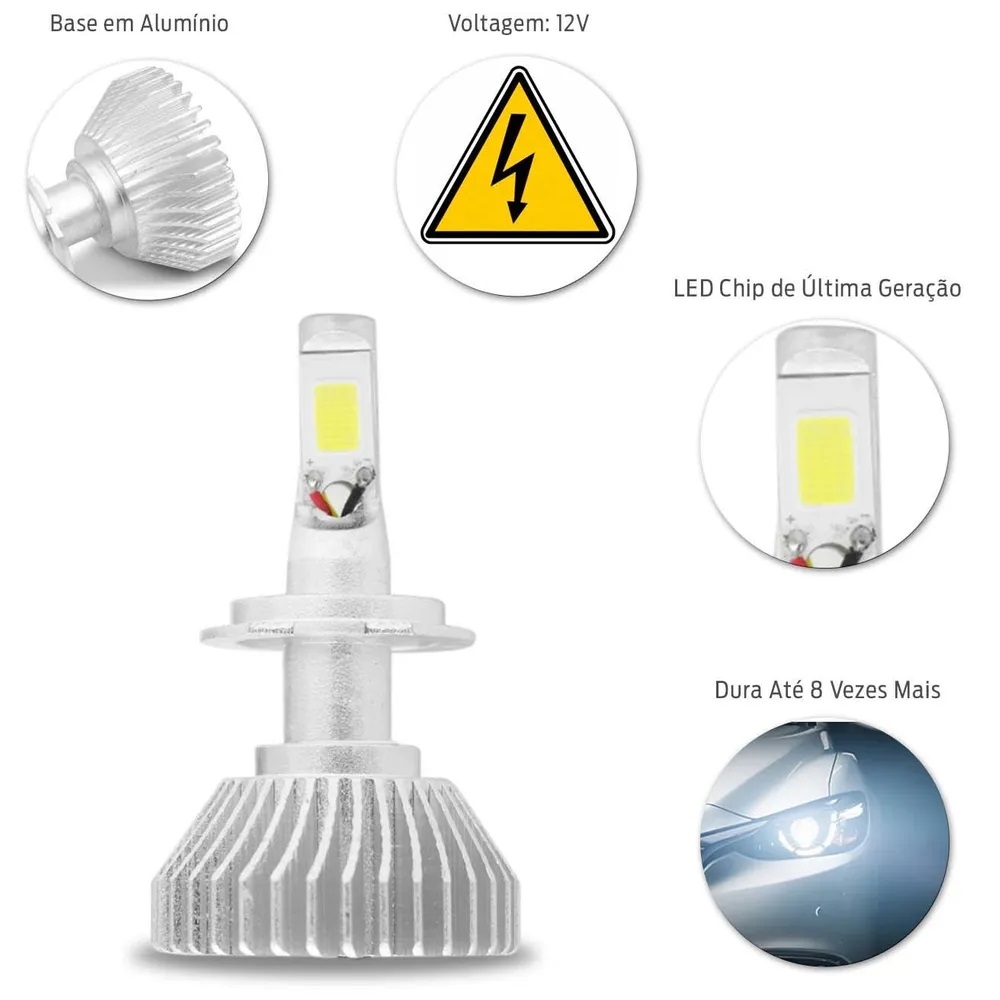 Base em Alumínio

Voltagem: 12V

LED Chip de Última Geração

Dura Até 8 Vezes Mais